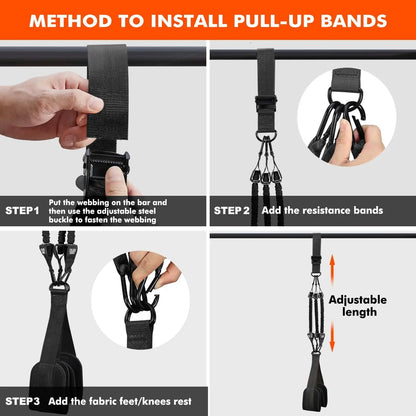 METHOD TO INSTALL PULL-UP BANDS

STEP1 Put the webbing on the bar and then use the adjustable steel buckle to fasten the webbing

STEP 2 Add the resistance bands

STEP3 Add the fabric feet/knees rest

Adjustable length